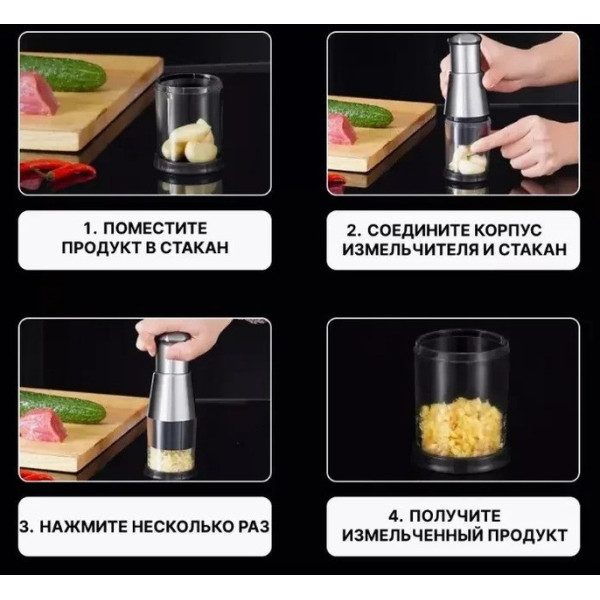 1. ПОМЕСТИТЕ ПРОДУКТ В СТАКАН

2. СОЕДИНИТЕ КОРПУС ИЗМЕЛЬЧИТЕЛЯ И СТАКАН

3. НАЖМИТЕ НЕСКОЛЬКО РАЗ

4. ПОЛУЧИТЕ ИЗМЕЛЬЧЕННЫЙ ПРОДУКТ